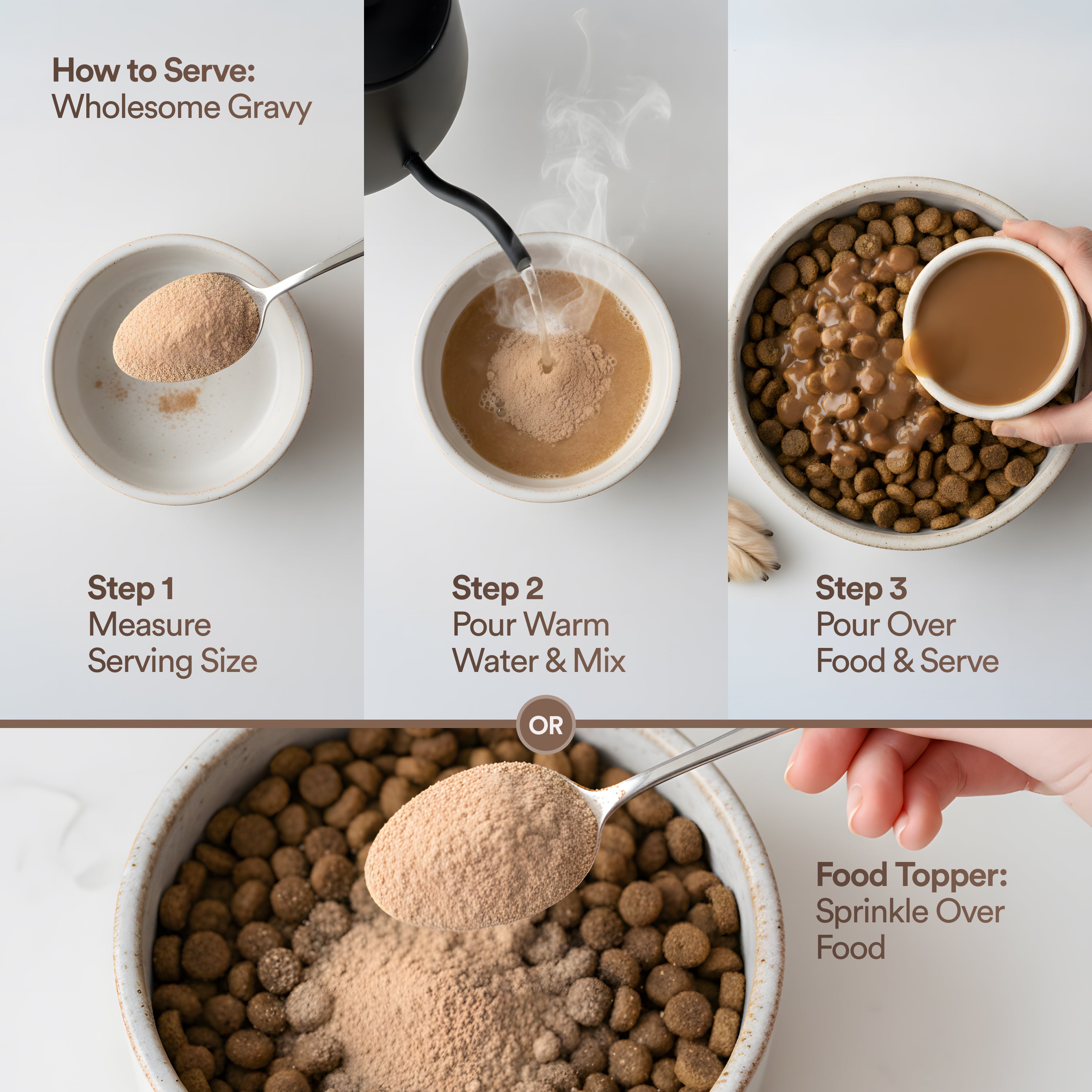 How to Serve:
Wholesome Gravy

Step 1
Measure Serving Size

Step 2
Pour Warm Water & Mix

Step 3
Pour Over Food & Serve

OR

Food Topper:
Sprinkle Over Food