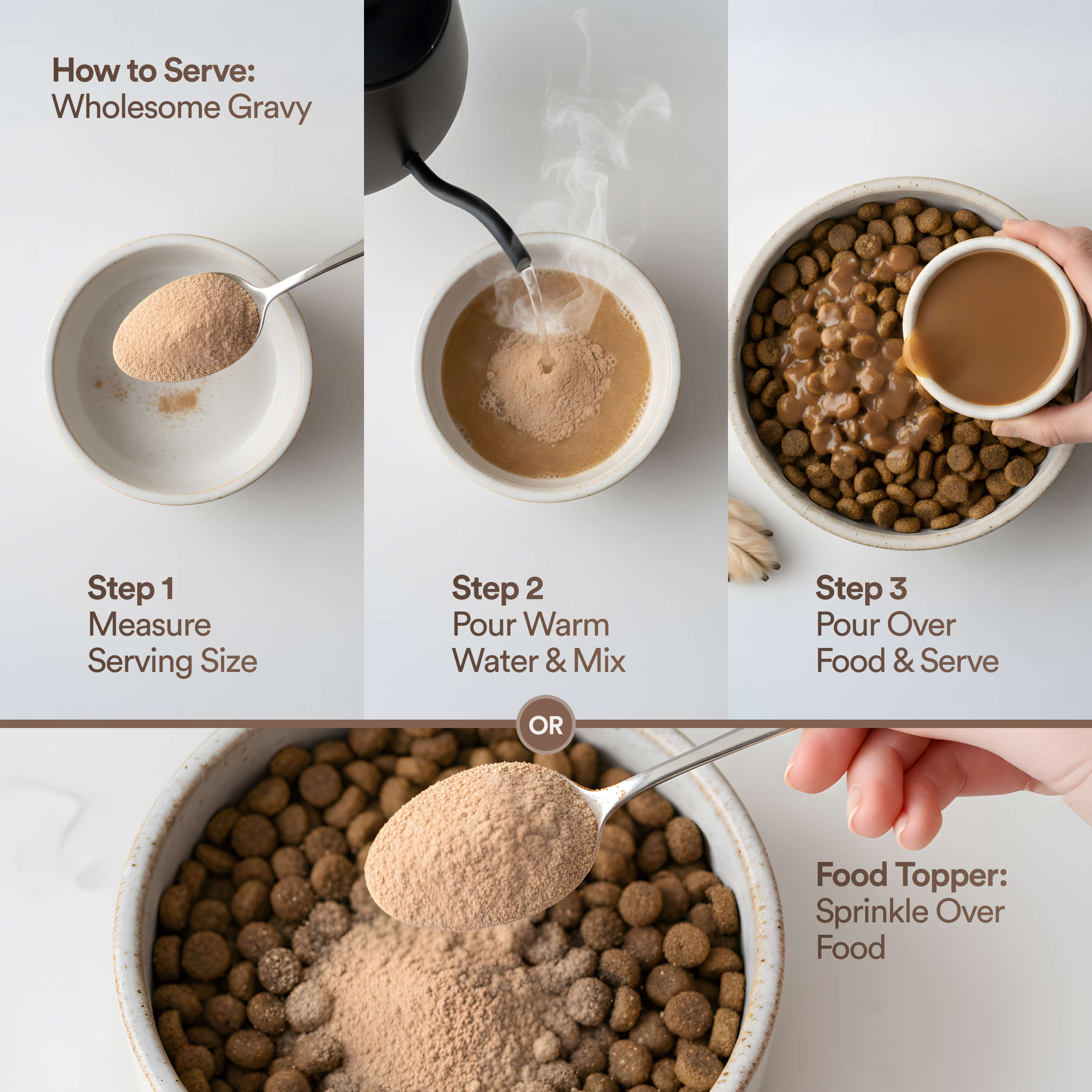 How to Serve:
Wholesome Gravy

Step 1
Measure Serving Size

Step 2
Pour Warm Water & Mix

Step 3
Pour Over Food & Serve

OR

Food Topper:
Sprinkle Over Food